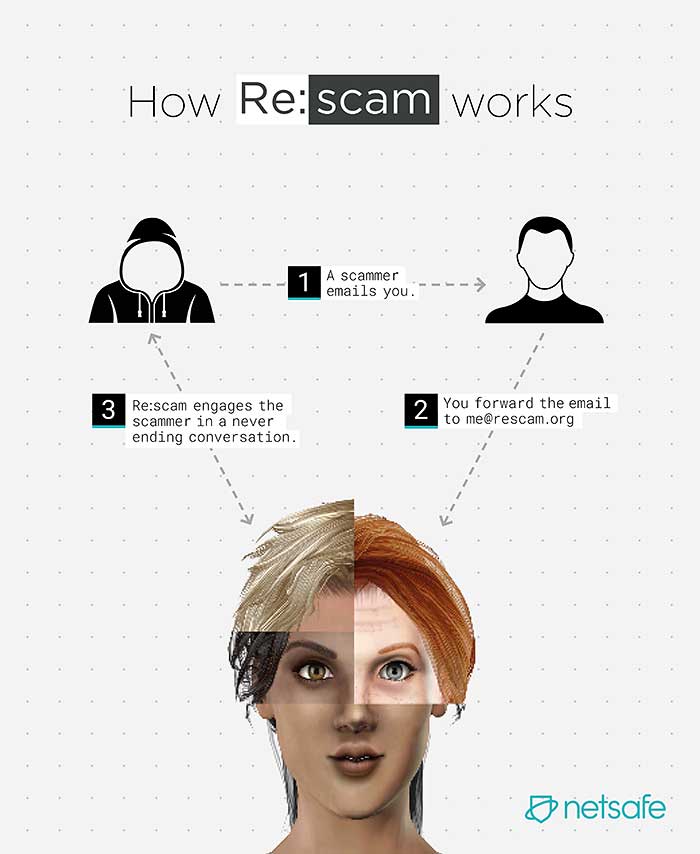 How Re:scam works

1 A scammer emails you.

2 You forward the email to me@rescam.org

3 Re:scam engages the scammer in a never ending conversation.

netsafe